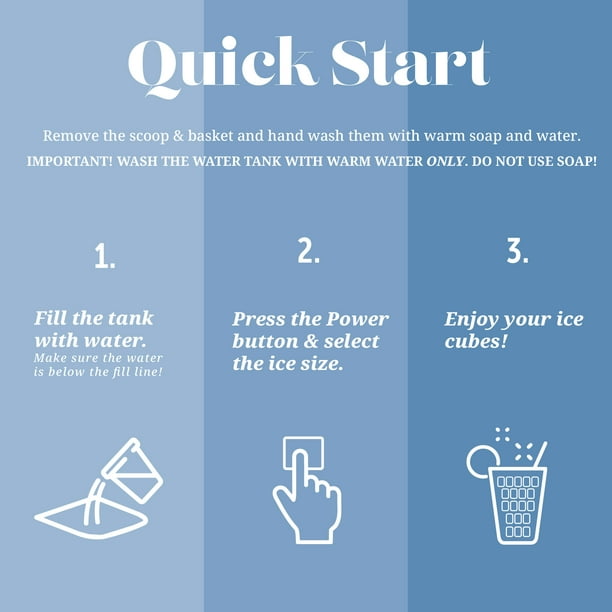 Quick Start

Remove the scoop & basket and hand wash them with warm soap and water.
IMPORTANT! WASH THE WATER TANK WITH WARM WATER ONLY. DO NOT USE SOAP!

1.

Fill the tank with water.
Make sure the water is below the fill line!

2.

Press the Power button & select the ice size.

3.

Enjoy your ice cubes!